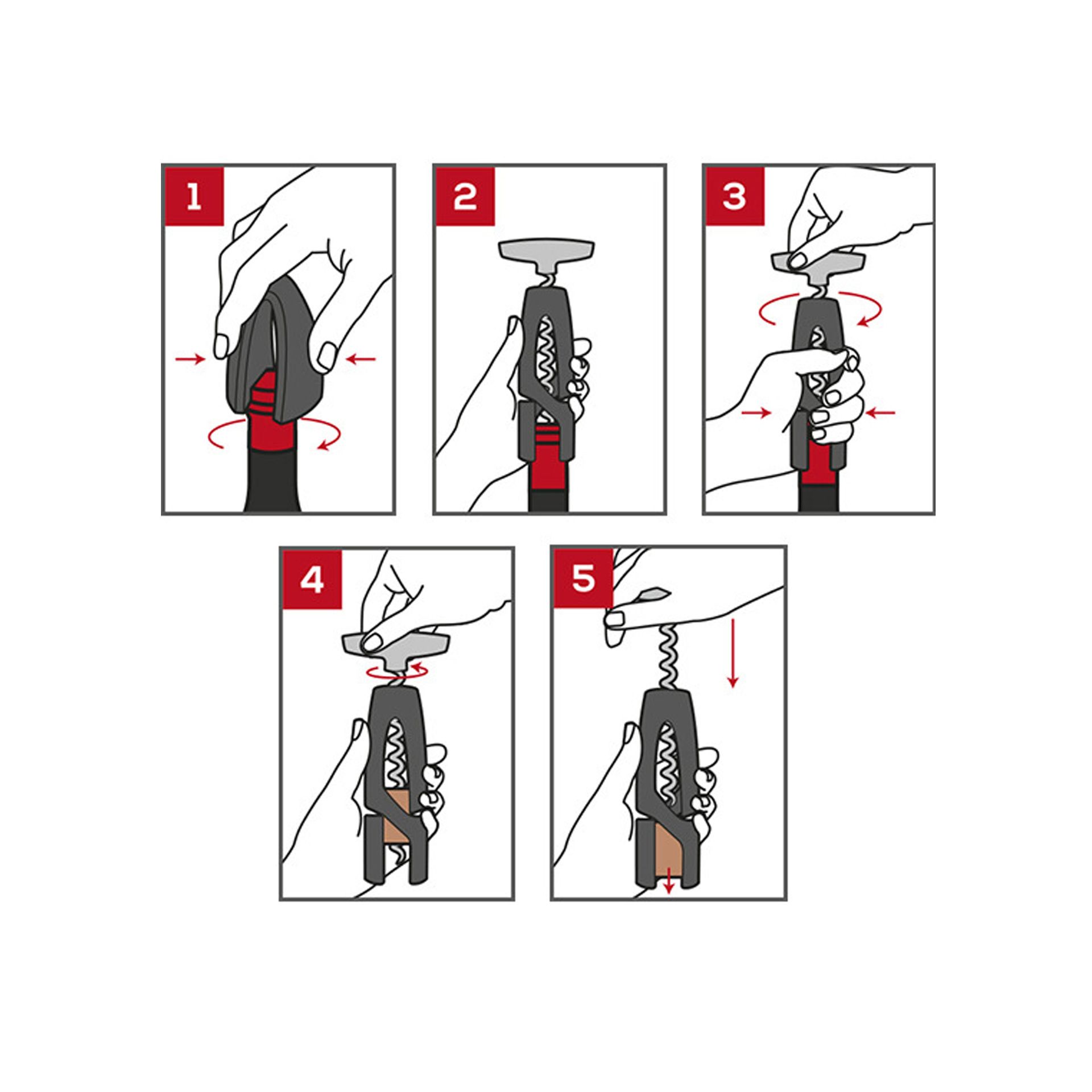 1

2

3

4

5