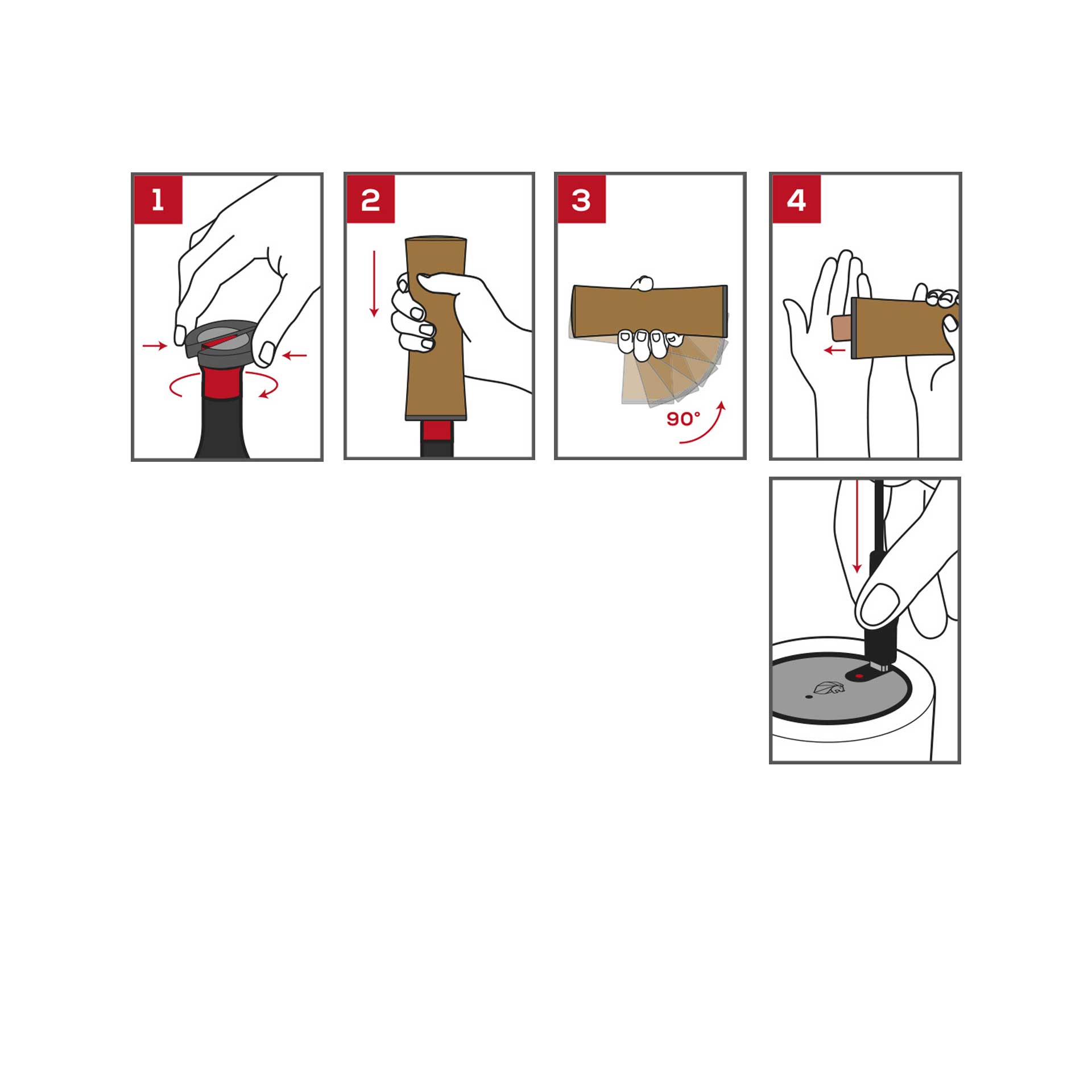 1

2

3

90°

4